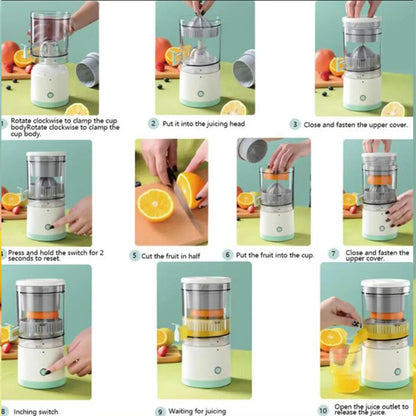 1 Rotate clockwise to clamp the cup bodyRotate clockwise to clamp the cup body.

2 Put it into the juicing head

3 Close and fasten the upper cover.

4 Press and hold the switch for 2 seconds to reset.

5 Cut the fruit in half

6 Put the fruit into the cup.

7 Close and fasten the upper cover.

8 Inching switch

9 Waiting for juicing

10 Open the juice outlet to release the juice.